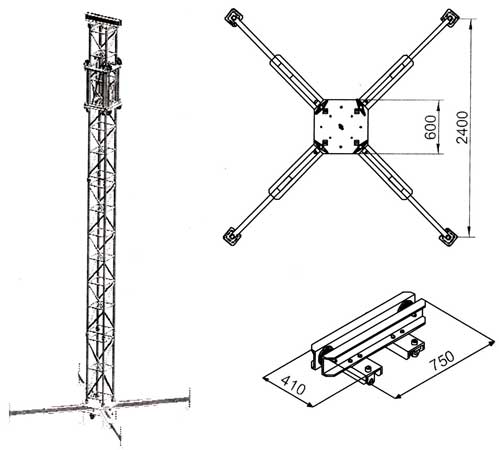 600
2400
410
750